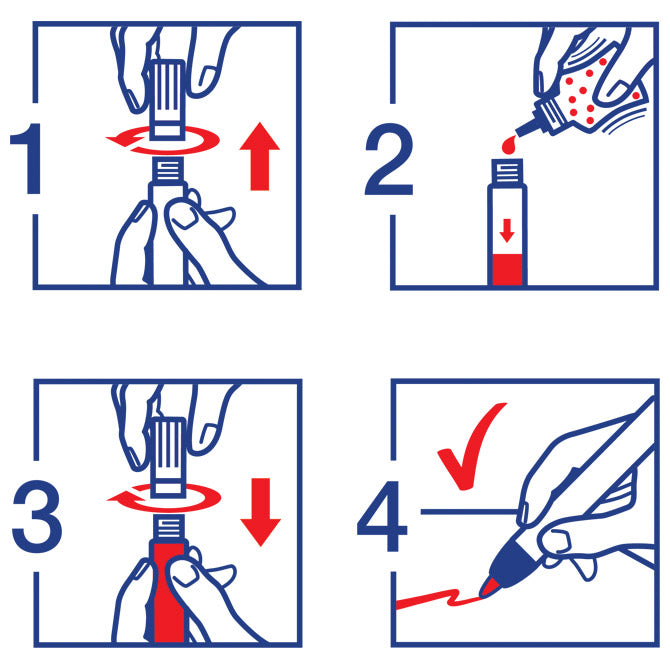 1
2
3
4