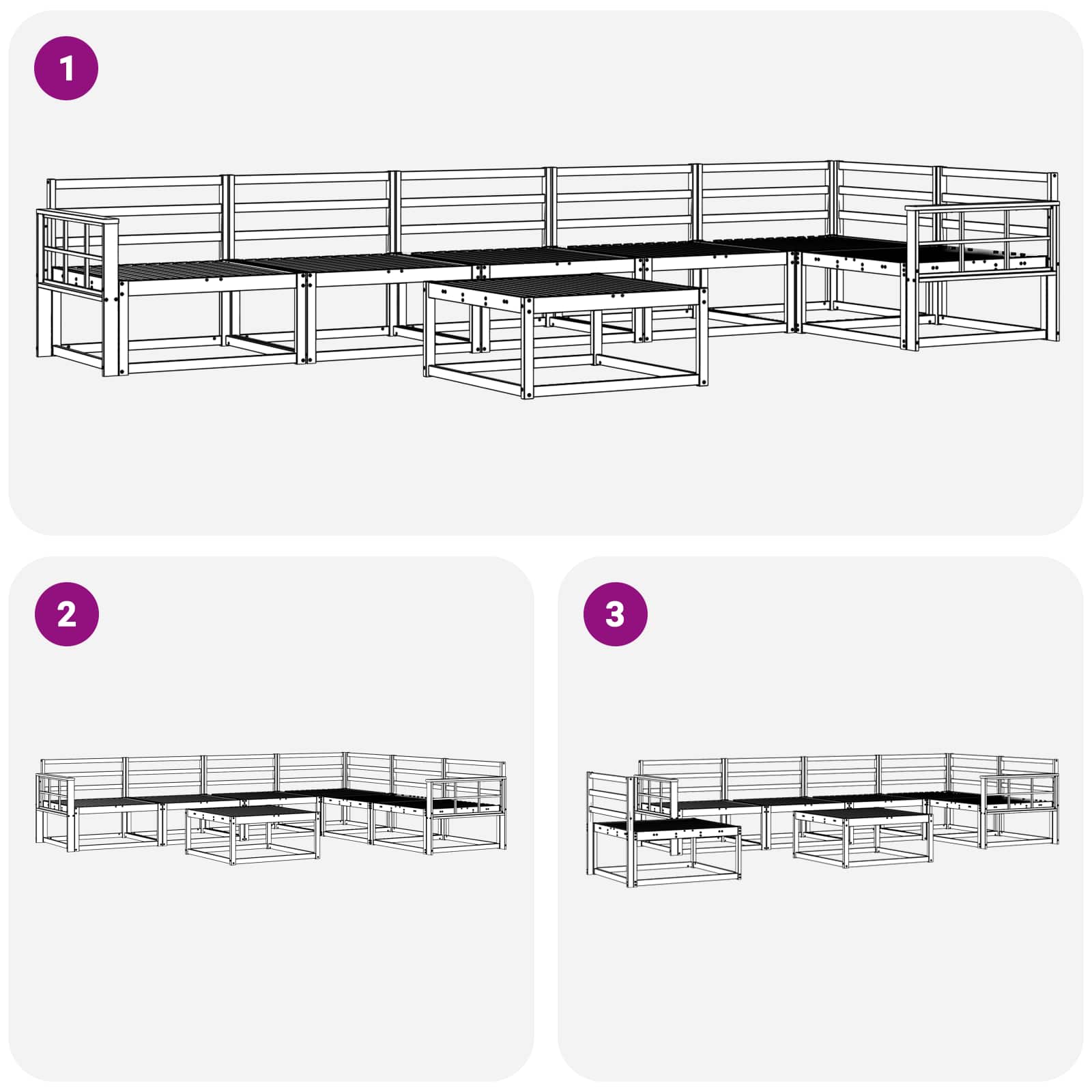 1

2

3