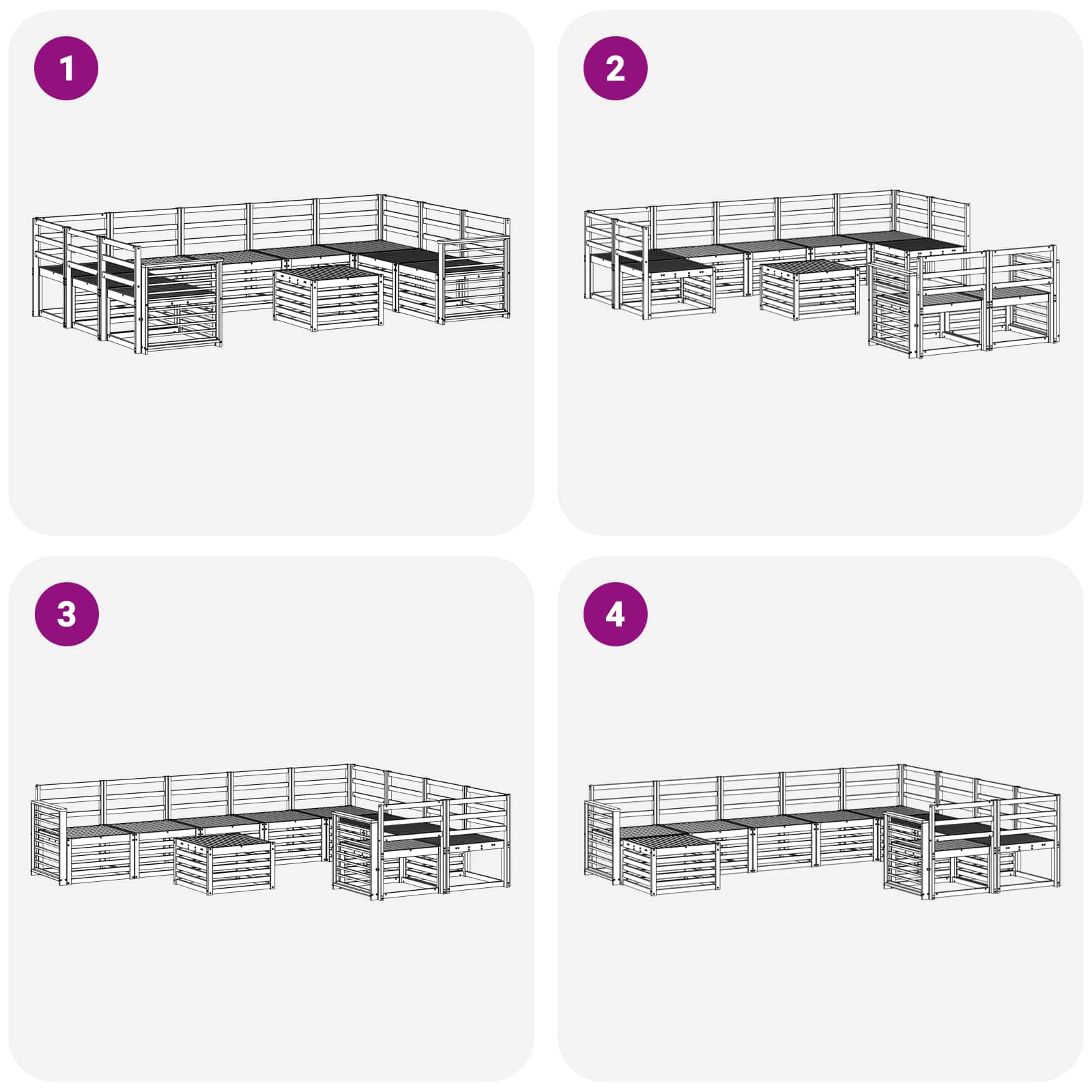 1

2

3

4