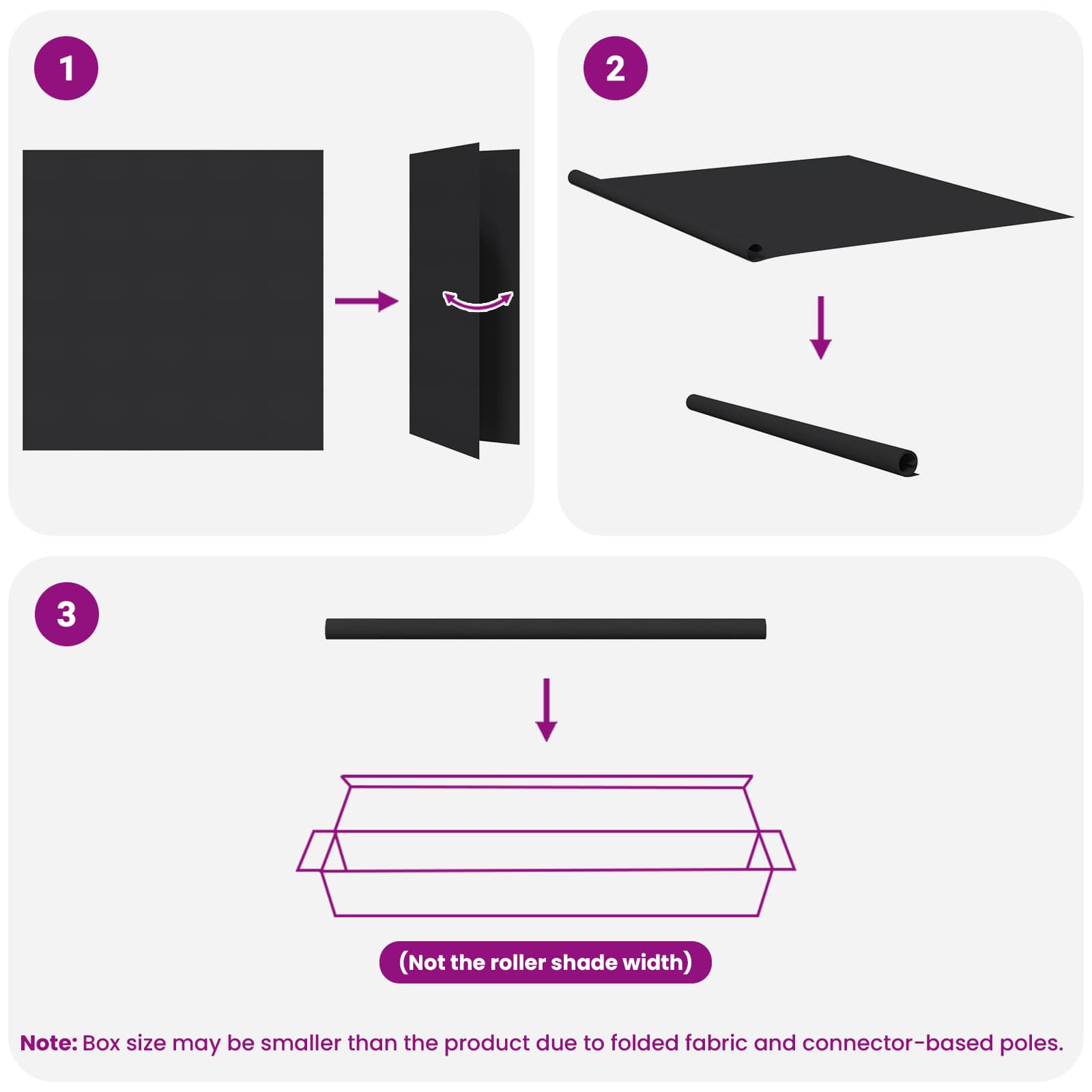 1

2

3

(Not the roller shade width)

Note: Box size may be smaller than the product due to folded fabric and connector-based poles.