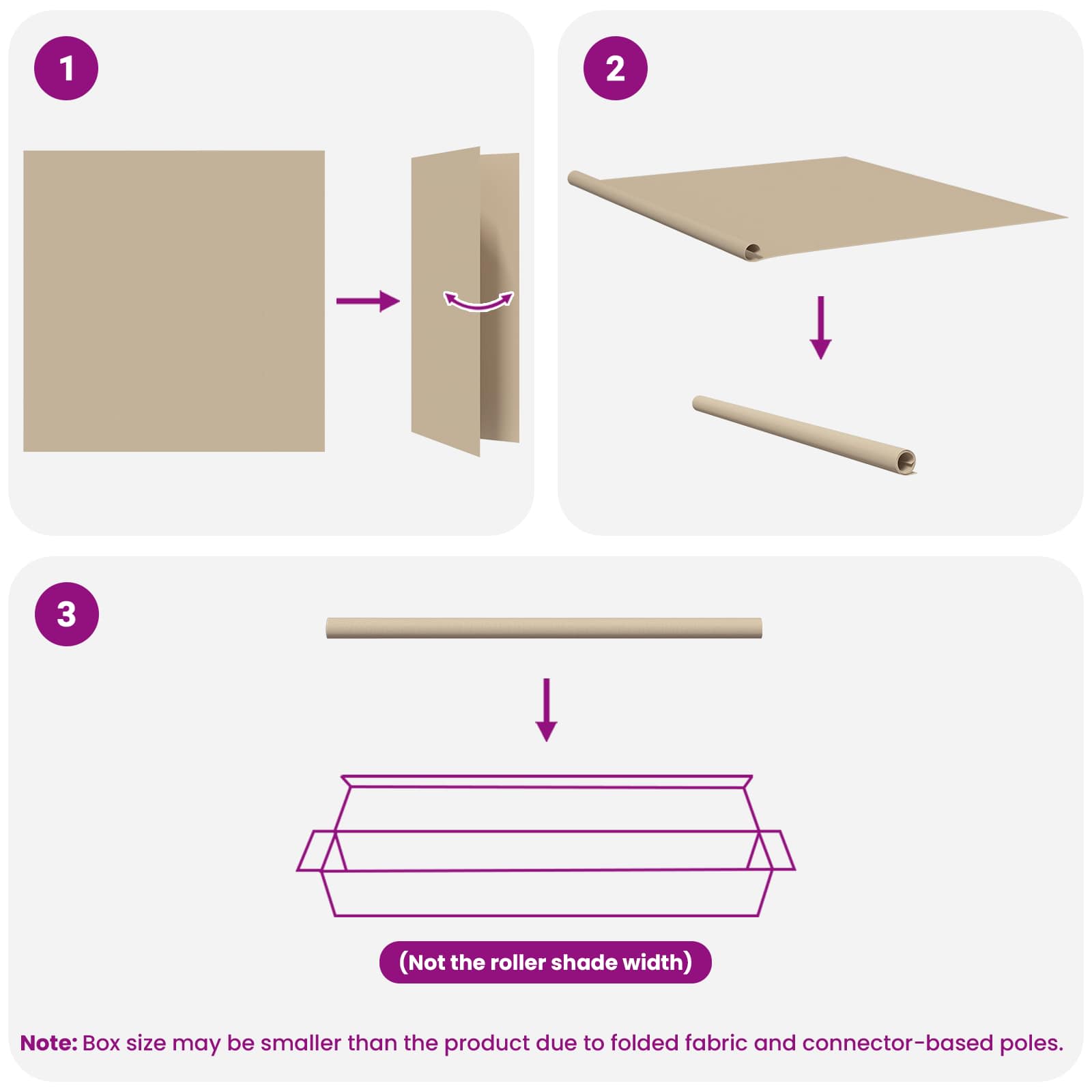 1

2

3

(Not the roller shade width)

Note: Box size may be smaller than the product due to folded fabric and connector-based poles.