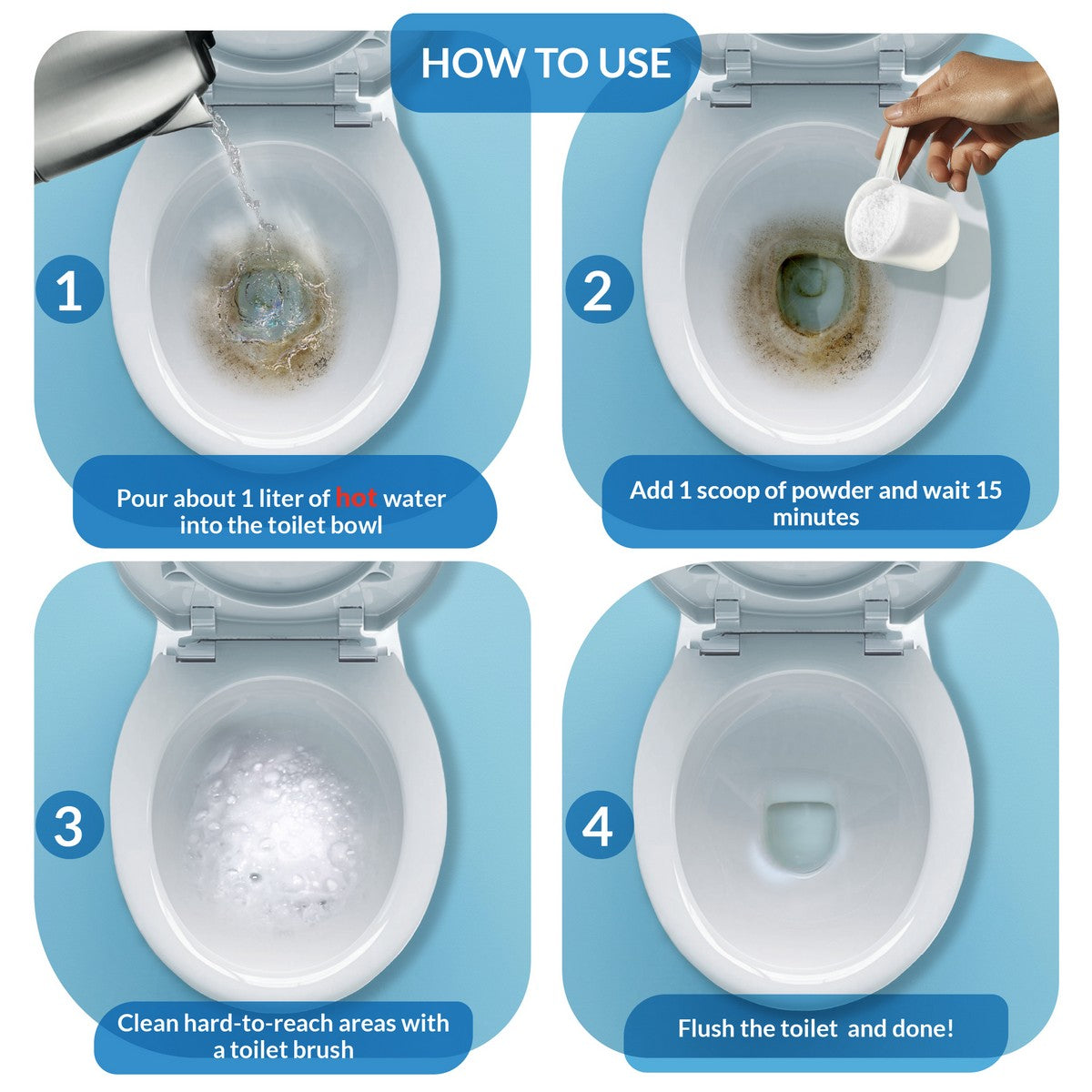 HOW TO USE

1

Pour about 1 liter of hot water into the toilet bowl

2

Add 1 scoop of powder and wait 15 minutes

3

Clean hard-to-reach areas with a toilet brush

4

Flush the toilet  and done!